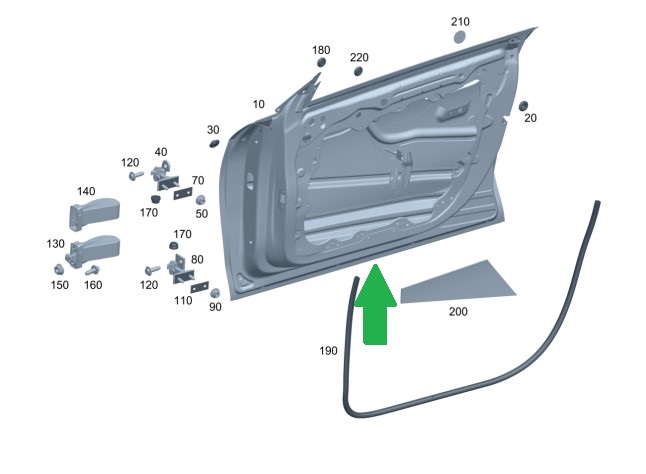 210
180
220
10
20
30
120
40
70
140
170
50
170
130
80
150
160
120
110
90
200
190